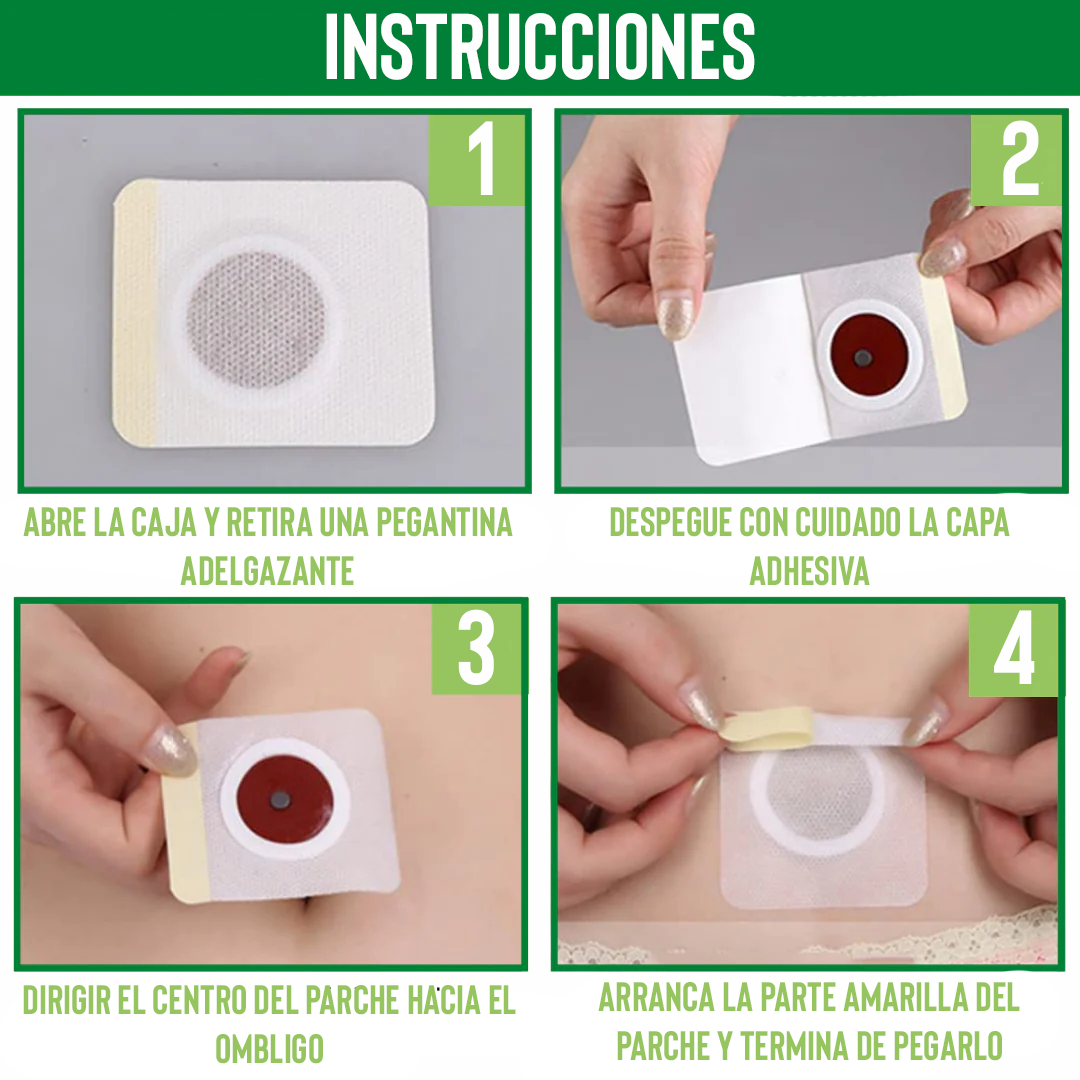 INSTRUCCIONES

1

ABRE LA CAJA Y RETIRA UNA PEGANTINA ADELGAZANTE

2

DESPEGUE CON CUIDADO LA CAPA ADHESIVA

3

DIRIGIR EL CENTRO DEL PARCHE HACIA EL OMBLIGO

4

ARRANCA LA PARTE AMARILLA DEL PARCHE Y TERMINA DE PEGARLO